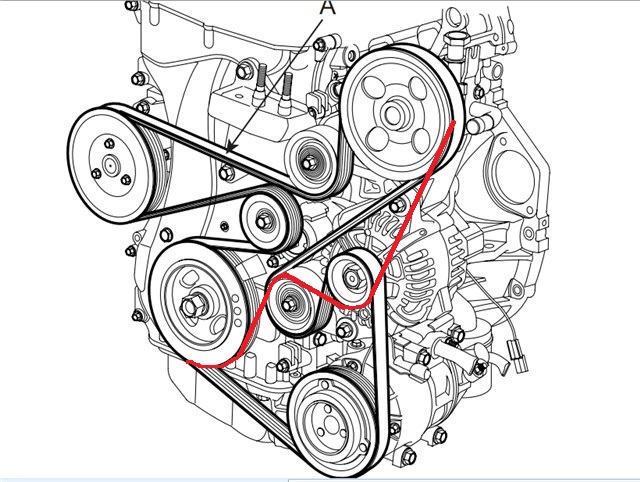 A