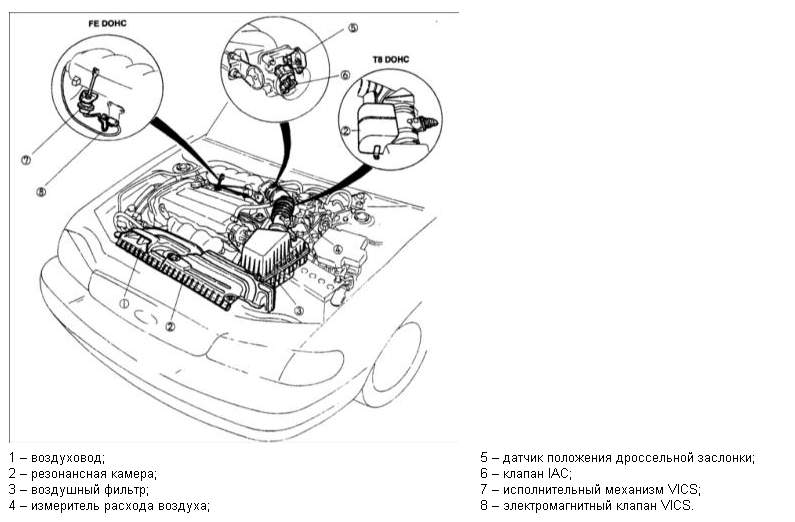 FE DOHC

T8 DOHC

⑤

⑥

②

⑦

⑧

④

①

②

③

1 – воздуховод;
2 – резонансная камера;
3 – воздушный фильтр;
4 – измеритель расхода воздуха;

5 – датчик положения дроссельной заслонки;
6 – клапан IAC;
7 – исполнительный механизм VICS;
8 – электромагнитный клапан VICS.