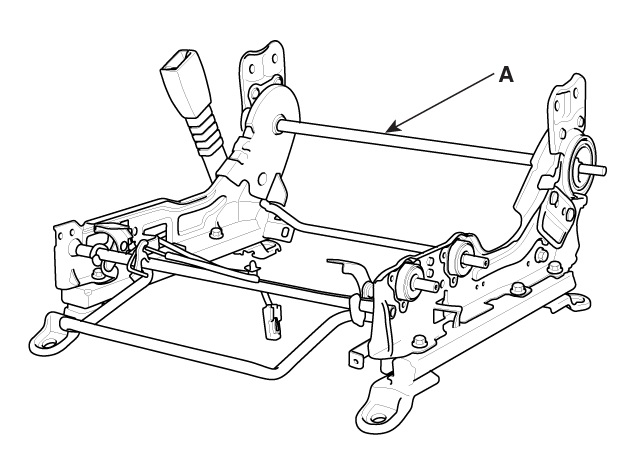 A