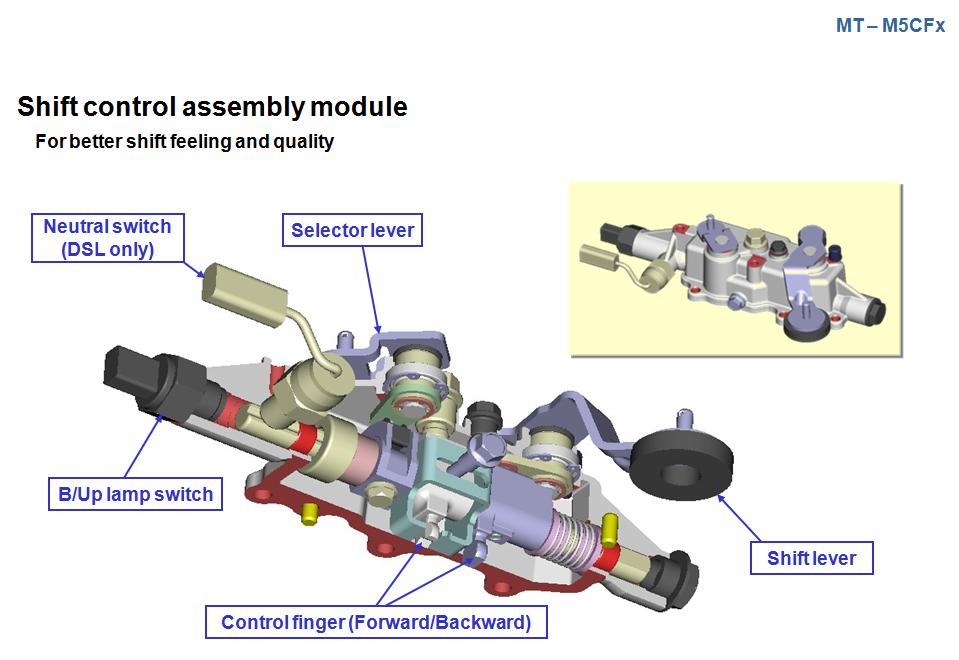 MT – M5CFx

Shift control assembly module

For better shift feeling and quality

Neutral switch (DSL only)

Selector lever

B/Up lamp switch

Shift lever

Control finger (Forward/Backward)