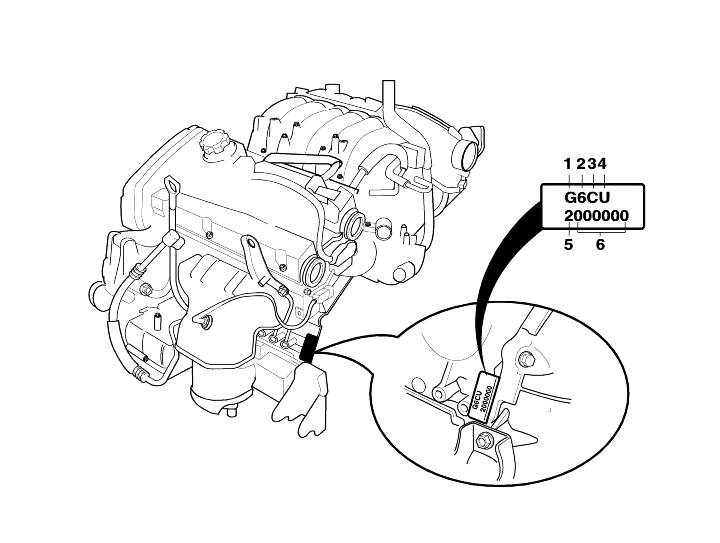 1 2 3 4
G6CU
2000000
5 6

G6CU
2000000