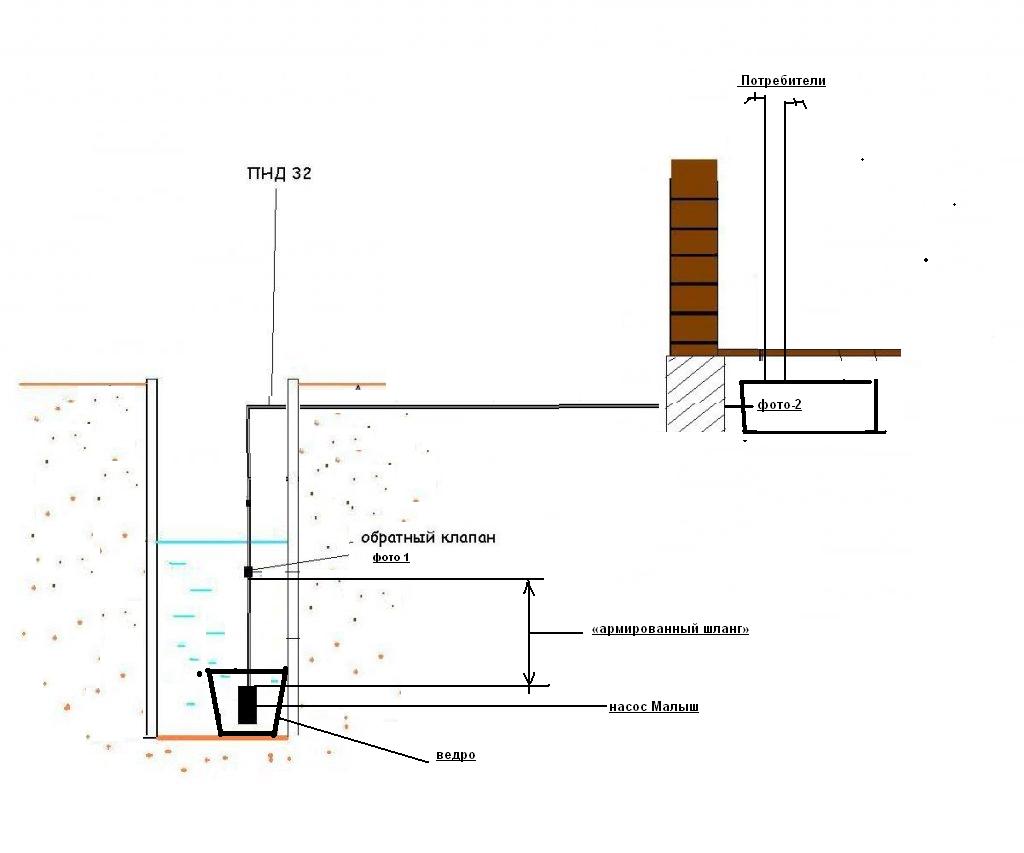 Потребители

ПНД 32

фото-2

обратный клапан

фото 1

«армированный шланг»

насос Малыш

ведро