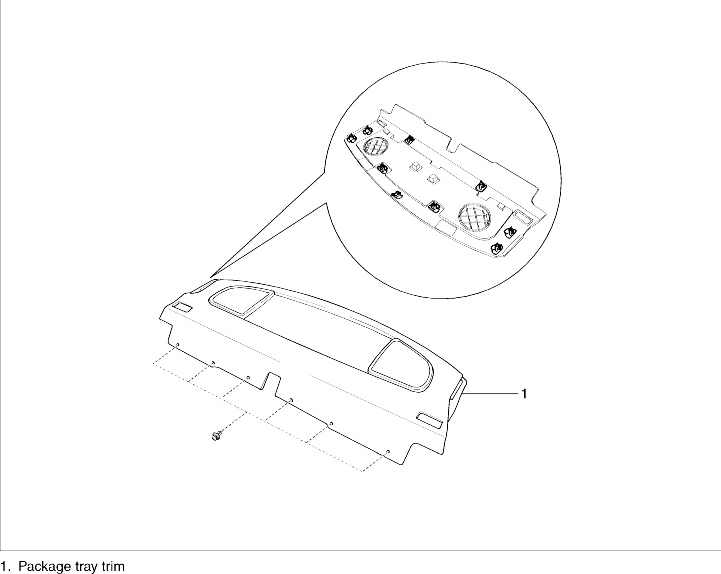 1

1. Package tray trim