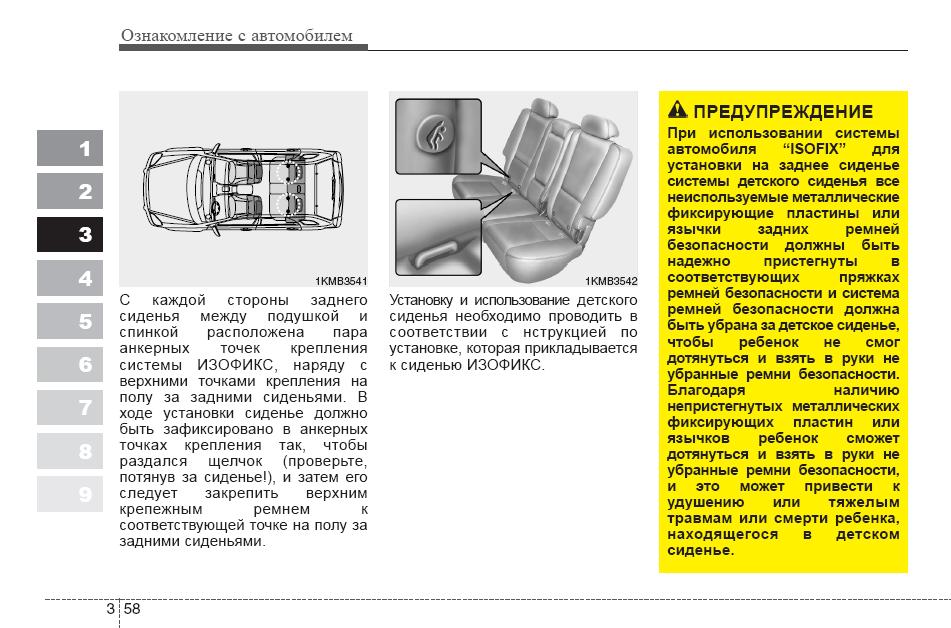 Ознакомление с автомобилем

1
2
3
4
5
6
7
8
9

1KMB3541

С каждой стороны заднего сиденья между подушкой и спинкой расположена пара анкерных точек крепления системы ИЗОФИКС, наряду с верхними точками крепления на полу за задними сиденьями. В ходе установки сиденье должно быть зафиксировано в анкерных точках крепления так, чтобы раздался щелчок (проверьте, потянув за сиденье!), и затем его следует закрепить верхним крепежным ремнем к соответствующей точке на полу за задними сиденьями.

1KMB3542

Установку и использование детского сиденья необходимо проводить в соответствии с нструкцией по установке, которая прикладывается к сиденью ИЗОФИКС.

ПРЕДУПРЕЖДЕНИЕ
При использовании системы автомобиля "ISOFIX" для установки на заднее сиденье системы детского сиденья все неиспользуемые металлические фиксирующие пластины или язычки задних ремней безопасности должны быть надежно пристегнуты в соответствующих пряжках ремней безопасности и система ремней безопасности должна быть убрана за детское сиденье, чтобы ребенок не смог дотянуться и взять в руки не убранные ремни безопасности. Благодаря наличию непристегнутых металлических фиксирующих пластин или язычков ребенок сможет дотянуться и взять в руки не убранные ремни безопасности, и это может привести к удушению или тяжелым травмам или смерти ребенка, находящегося в детском сиденье.

3 58