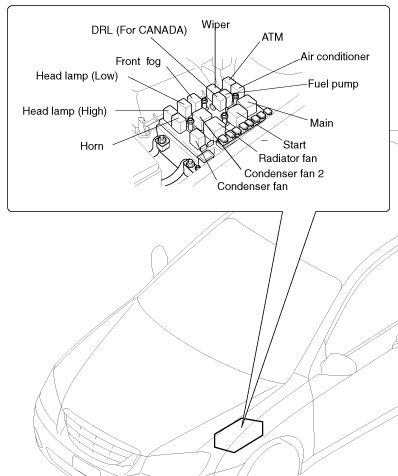 DRL (For CANADA)
Wiper
ATM
Air conditioner
Front fog
Head lamp (Low)
Fuel pump
Head lamp (High)
Main
Horn
Start
Radiator fan
Condenser fan 2
Condenser fan