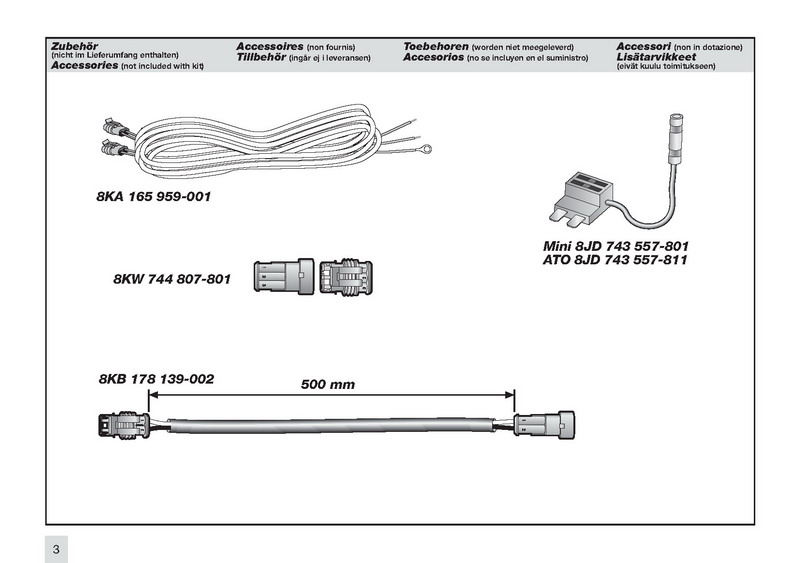 Zubehör (nicht im Lieferumfang enthalten)
Accessories (not included with kit)

Accessoires (non fournis)
Tillbehör (ingår ej i leveransen)

Toebehoren (worden niet meegeleverd)
Accesorios (no se incluyen en el suministro)

Accessori (non in dotazione)
Lisätarvikkeet (eivät kuulu toimitukseen)

8KA 165 959-001

Mini 8JD 743 557-801
ATO 8JD 743 557-811

8KW 744 807-801

8KB 178 139-002

500 mm

3