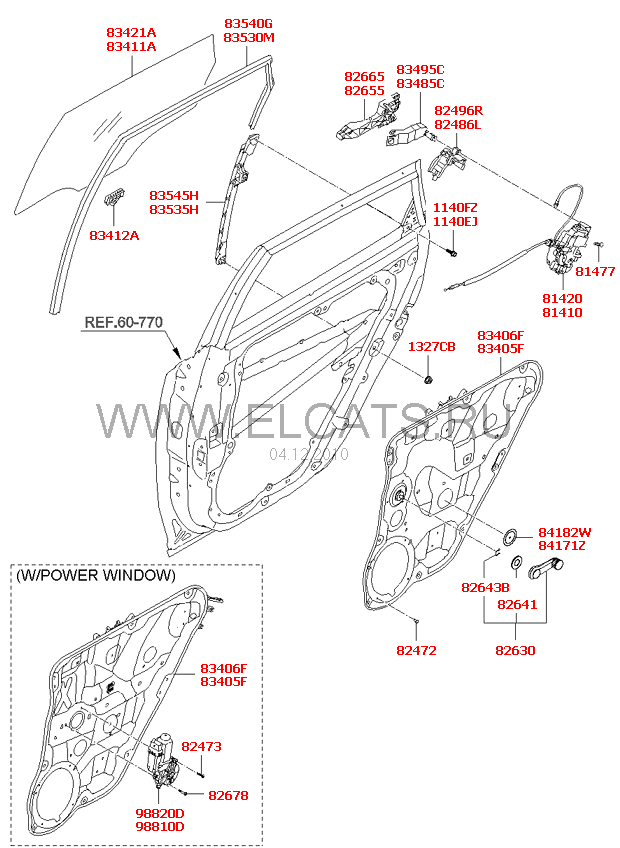 83421A
83411A

83540G
83530M

82665
82655

83495C
83485C

82496R
82486L

83545H
83535H

83412A

1140FZ
1140EJ

81477

81420
81410

REF.60-770

1327CB

83406F
83405F

WWW.ELCATS.RU
04.12.2010

84182W
84171Z

82643B

82641

82472

82630

(W/POWER WINDOW)

83406F
83405F

82473

82678

98820D
98810D