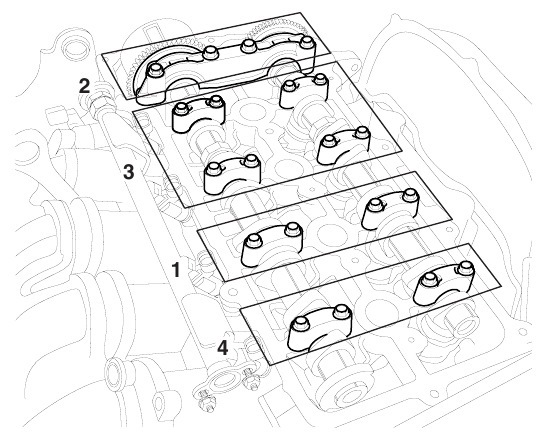 2
3
1
4